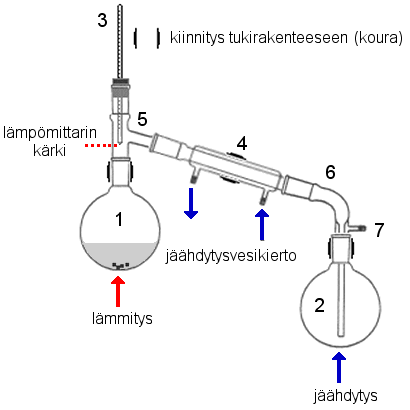 3

kiinnitys tukirakenteeseen (koura)

5

lämpömittarin kärki

4

6

1

7

jäähdytysvesikierto

lämmitys

2

jäähdytys